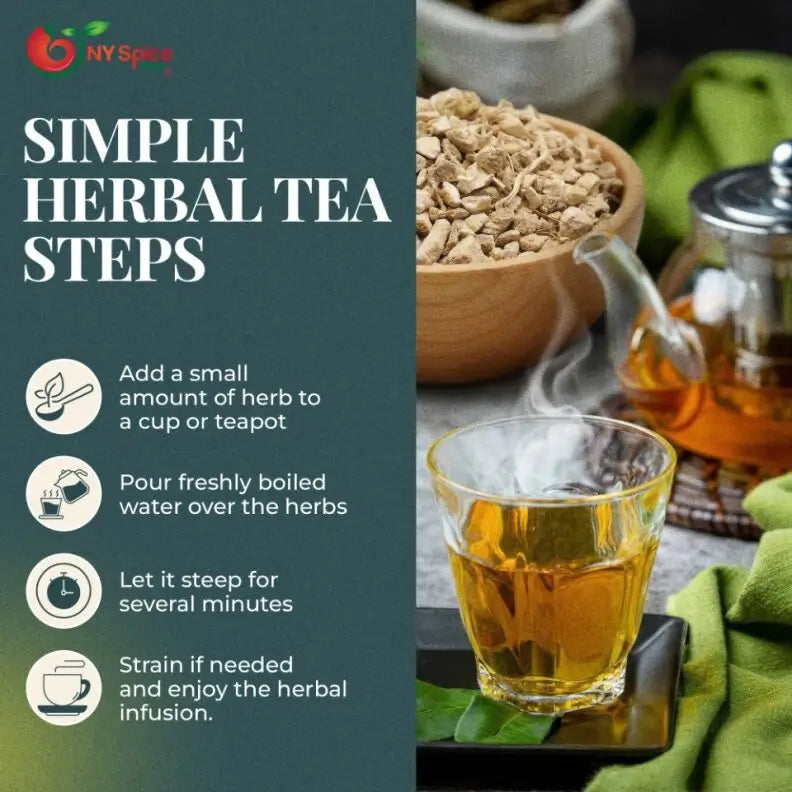 NY Spice

SIMPLE HERBAL TEA STEPS

Add a small amount of herb to a cup or teapot

Pour freshly boiled water over the herbs

Let it steep for several minutes

Strain if needed and enjoy the herbal infusion.