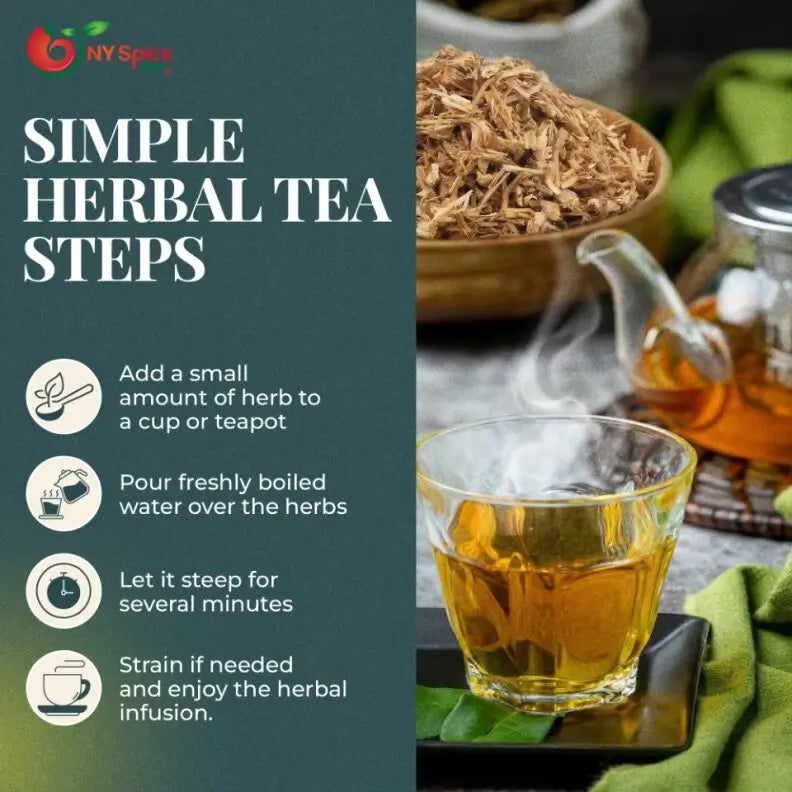 NY Spice

SIMPLE HERBAL TEA STEPS

Add a small amount of herb to a cup or teapot

Pour freshly boiled water over the herbs

Let it steep for several minutes

Strain if needed and enjoy the herbal infusion.