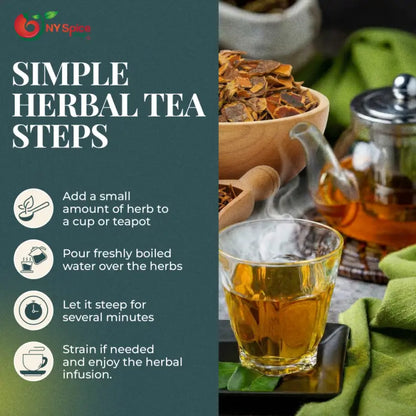 NY Spice

SIMPLE HERBAL TEA STEPS

Add a small amount of herb to a cup or teapot

Pour freshly boiled water over the herbs

Let it steep for several minutes

Strain if needed and enjoy the herbal infusion.