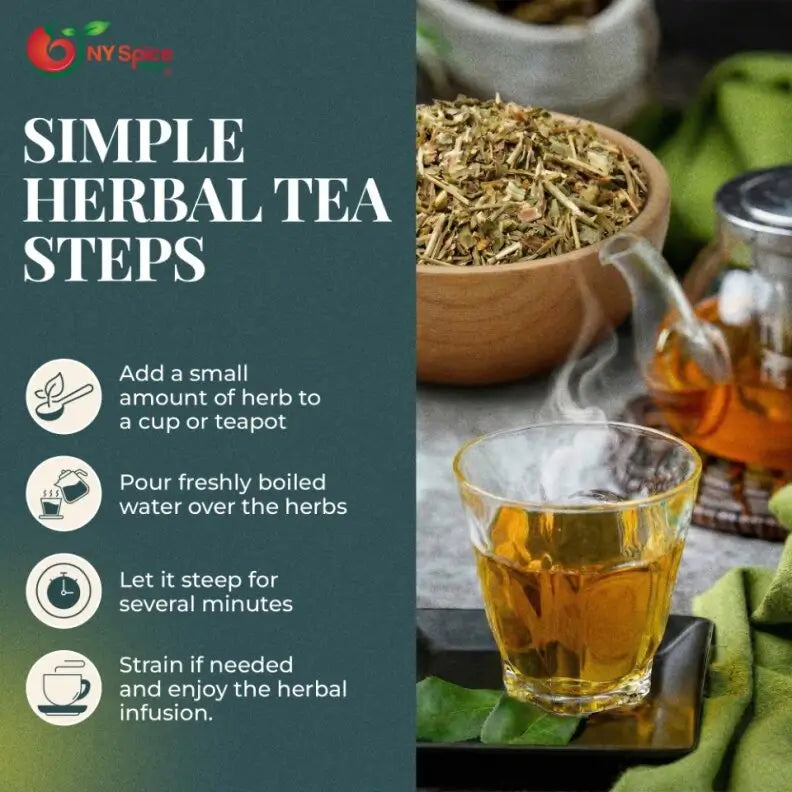 NY Spice

SIMPLE HERBAL TEA STEPS

Add a small amount of herb to a cup or teapot

Pour freshly boiled water over the herbs

Let it steep for several minutes

Strain if needed and enjoy the herbal infusion.