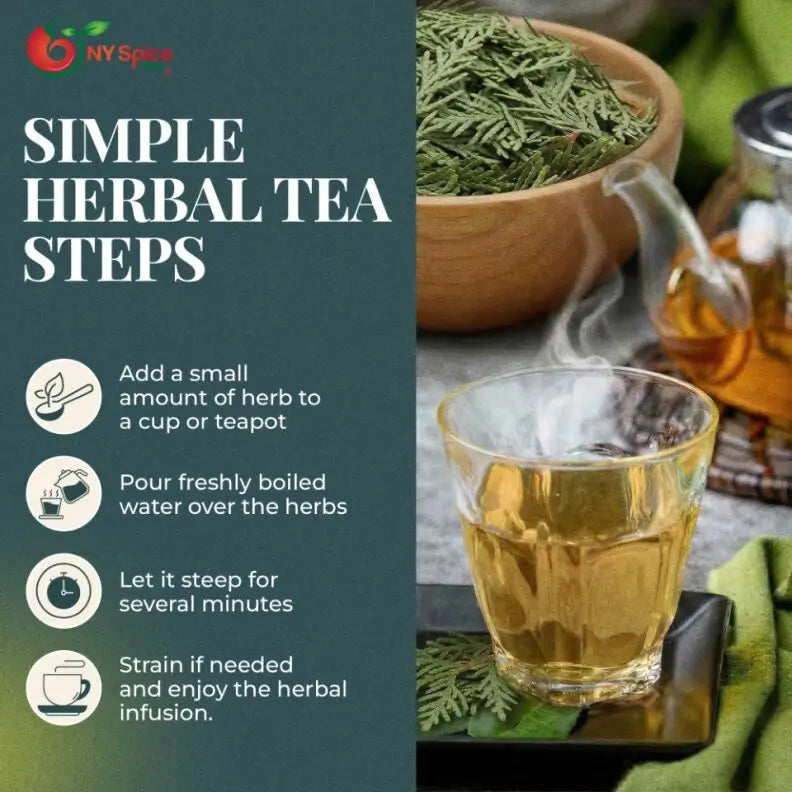 NY Spice

SIMPLE HERBAL TEA STEPS

Add a small amount of herb to a cup or teapot

Pour freshly boiled water over the herbs

Let it steep for several minutes

Strain if needed and enjoy the herbal infusion.