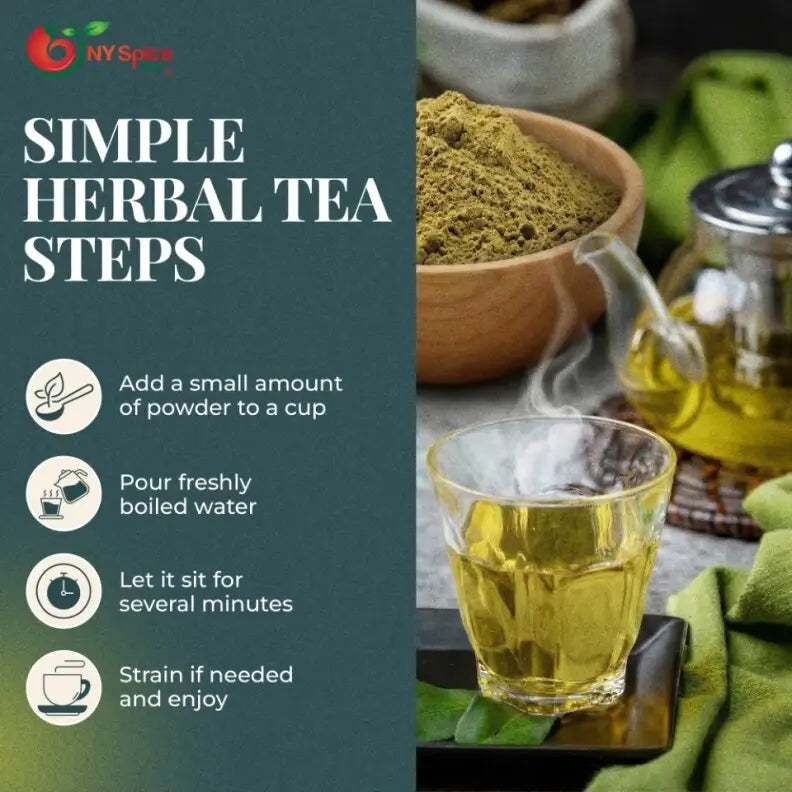 NY Spice

SIMPLE HERBAL TEA STEPS

Add a small amount of powder to a cup

Pour freshly boiled water

Let it sit for several minutes

Strain if needed and enjoy