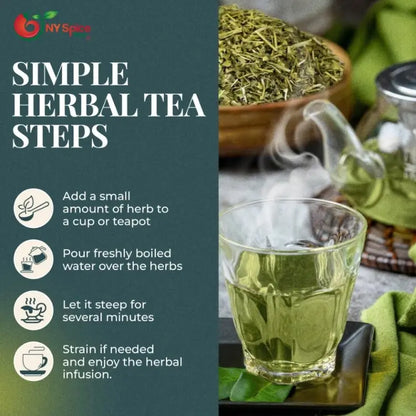 NY Spice

SIMPLE HERBAL TEA STEPS

Add a small amount of herb to a cup or teapot

Pour freshly boiled water over the herbs

Let it steep for several minutes

Strain if needed and enjoy the herbal infusion.